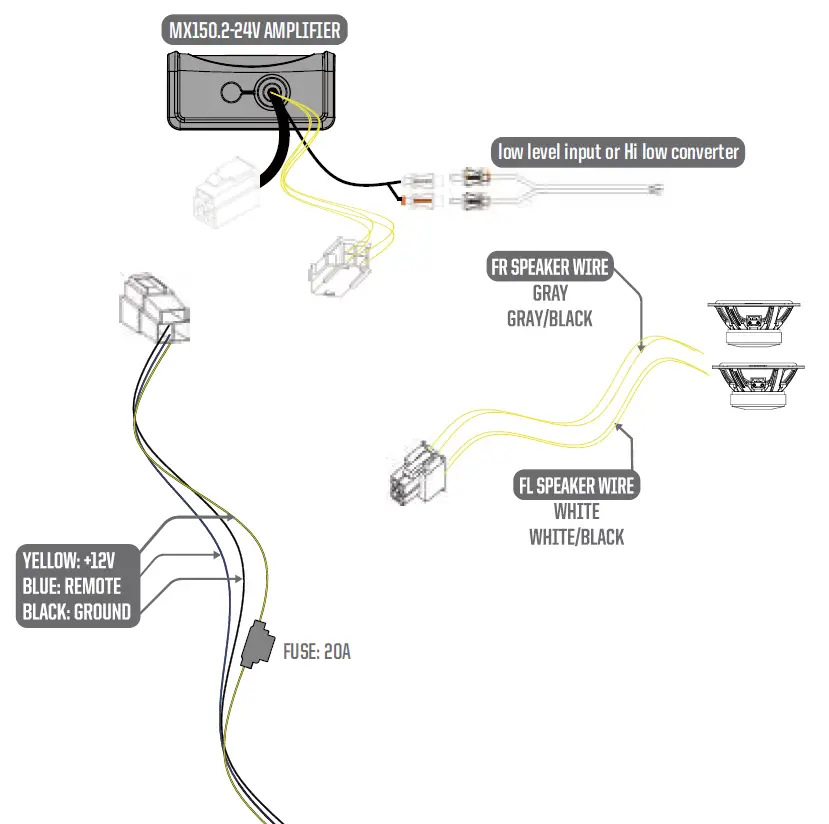 MX150.2-24V AMPLIFIER

low level input or Hi low converter

FR SPEAKER WIRE
GRAY
GRAY/BLACK

FL SPEAKER WIRE
WHITE
WHITE/BLACK

YELLOW: +12V
BLUE: REMOTE
BLACK: GROUND

FUSE: 20A