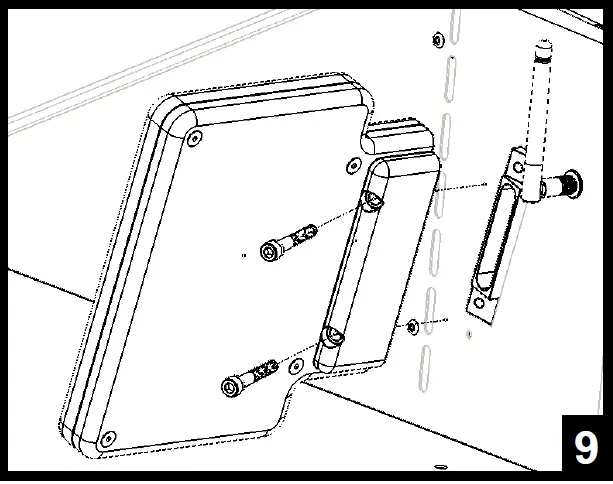 9