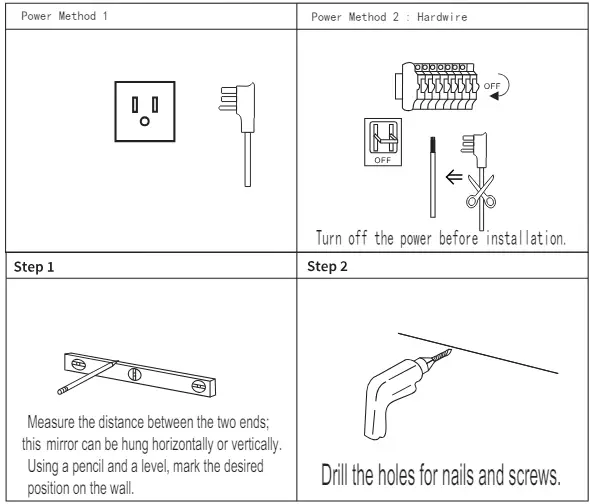 Power Method 1

Power Method 2 : Hardwire

OFF

OFF

Turn off the power before installation.

Step 1

Measure the distance between the two ends; this mirror can be hung horizontally or vertically. Using a pencil and a level, mark the desired position on the wall.

Step 2

Drill the holes for nails and screws.