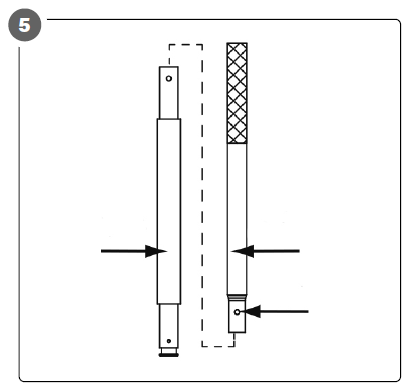 5