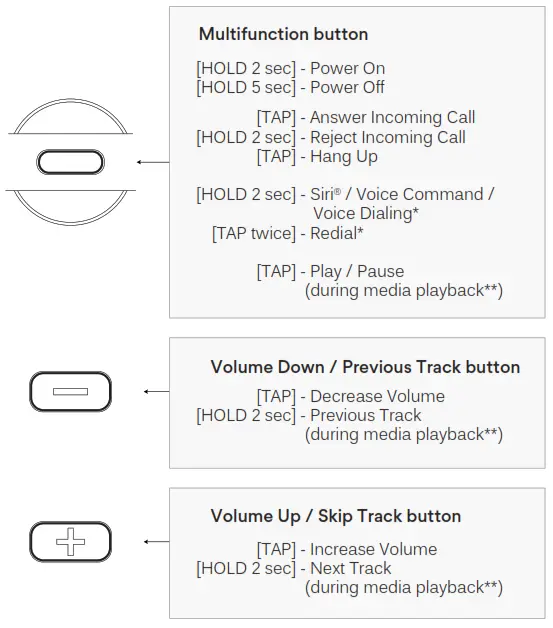 Multifunction button

[HOLD 2 sec] - Power On
[HOLD 5 sec] - Power Off

[TAP] - Answer Incoming Call
[HOLD 2 sec] - Reject Incoming Call
[TAP] - Hang Up

[HOLD 2 sec] - Siri® / Voice Command / Voice Dialing*
[TAP twice] - Redial*

[TAP] - Play / Pause (during media playback**)

Volume Down / Previous Track button

[TAP] - Decrease Volume
[HOLD 2 sec] - Previous Track (during media playback**)

Volume Up / Skip Track button

[TAP] - Increase Volume
[HOLD 2 sec] - Next Track (during media playback**)