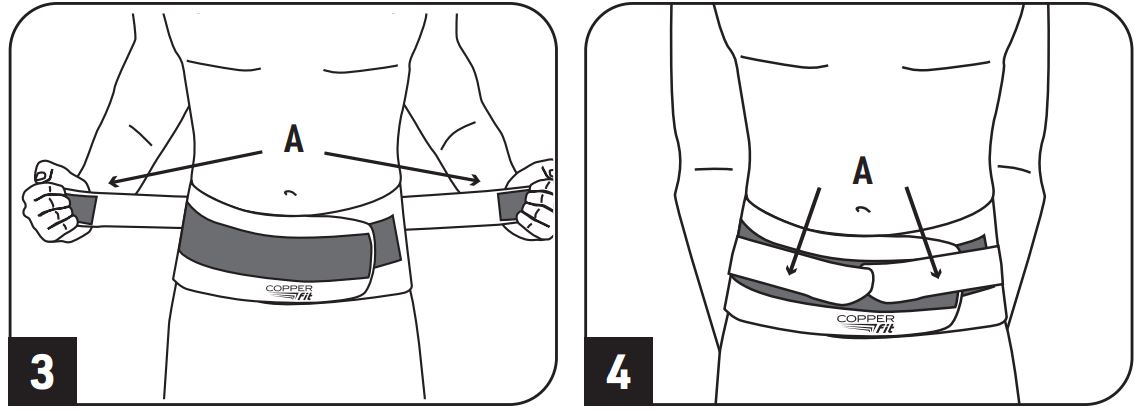 A

COPPER fit

3

A

COPPER fit

4