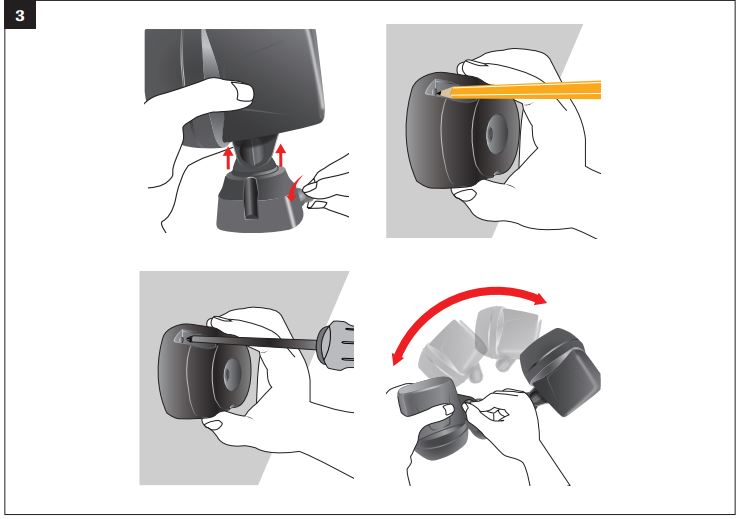 3