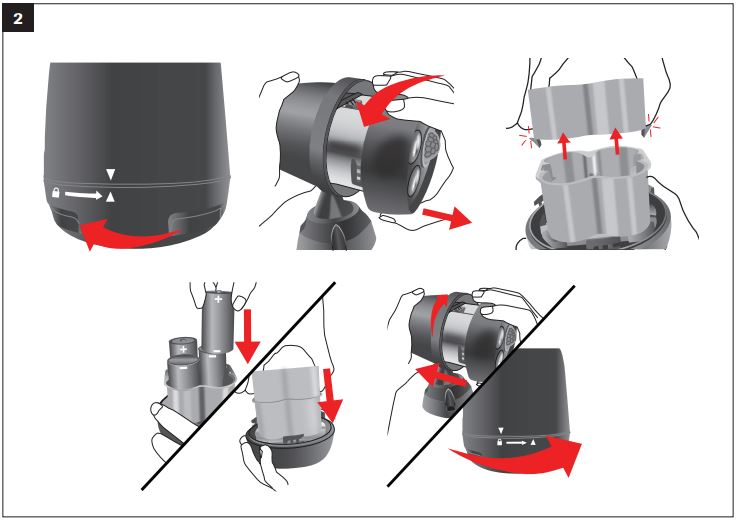 2

+
+
-
-