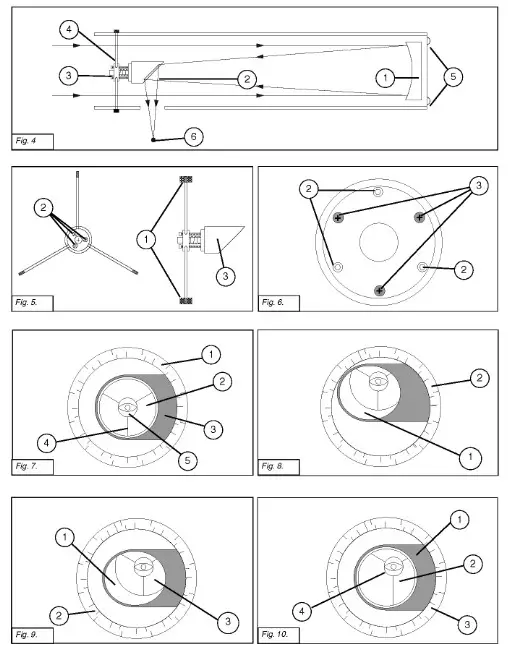 4
3
2
1
5
6
Fig. 4

2
1
3
Fig. 5.

2
3
2
Fig. 6.

1
2
3
4
5
Fig. 7.

2
1
Fig. 8.

1
2
3
Fig. 9.

1
2
4
3
Fig. 10.