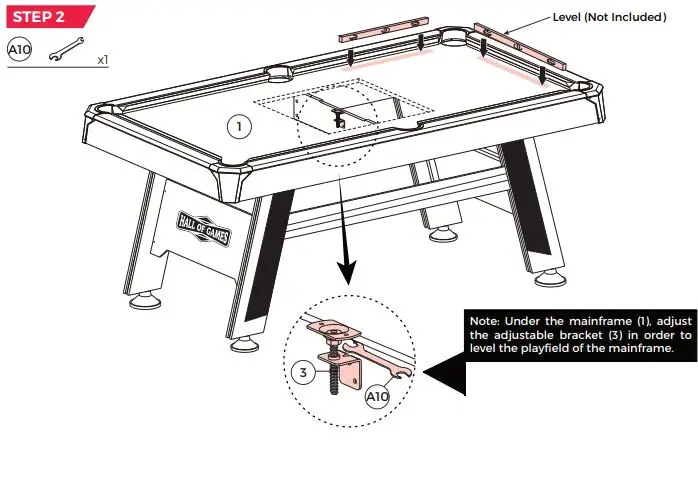 STEP 2

A10 x1

Level (Not Included)

1

HALL OF GAMES

3

A10

Note: Under the mainframe (1), adjust the adjustable bracket (3) in order to level the playfield of the mainframe.