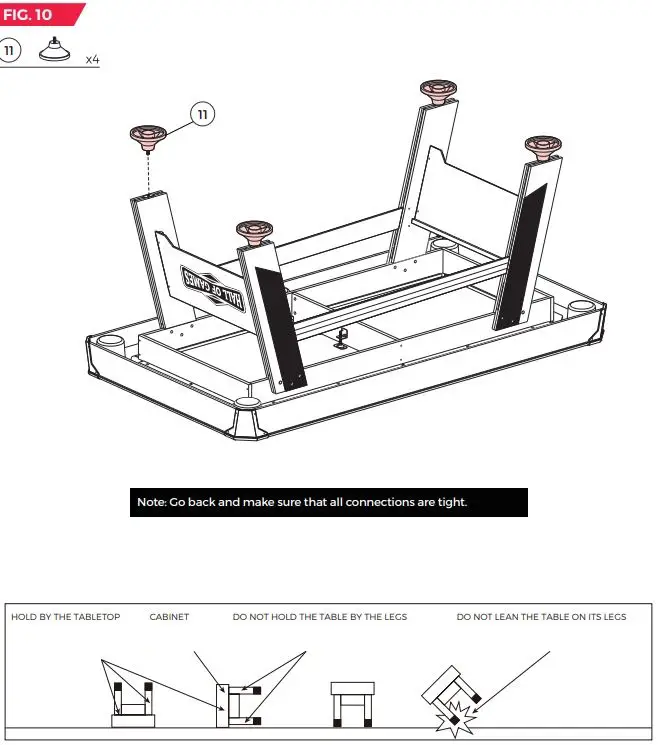 FIG. 10

11 x4

11

HALL OF GAMES

Note: Go back and make sure that all connections are tight.

HOLD BY THE TABLETOP CABINET DO NOT HOLD THE TABLE BY THE LEGS DO NOT LEAN THE TABLE ON ITS LEGS