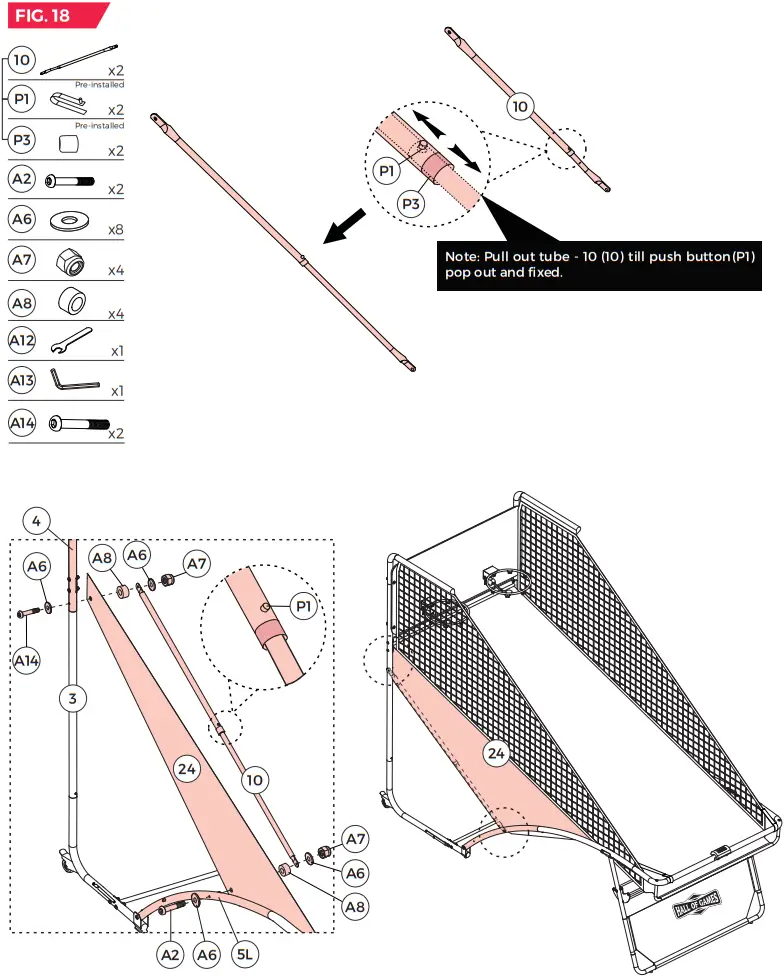 FIG. 18

10 x2
Pre-installed
P1 x2
Pre-installed
P3 x2
A2 x2
A6 x8
A7 x4
A8 x4
A12 x1
A13 x1
A14 x2

10
P1
P3

Note: Pull out tube - 10 (10) till push button(P1) pop out and fixed.

4
A6
A8
A6
A7
P1
A14
3
24
10
A7
A6
A8
A2
A6
5L

24
HALL OF GAMES