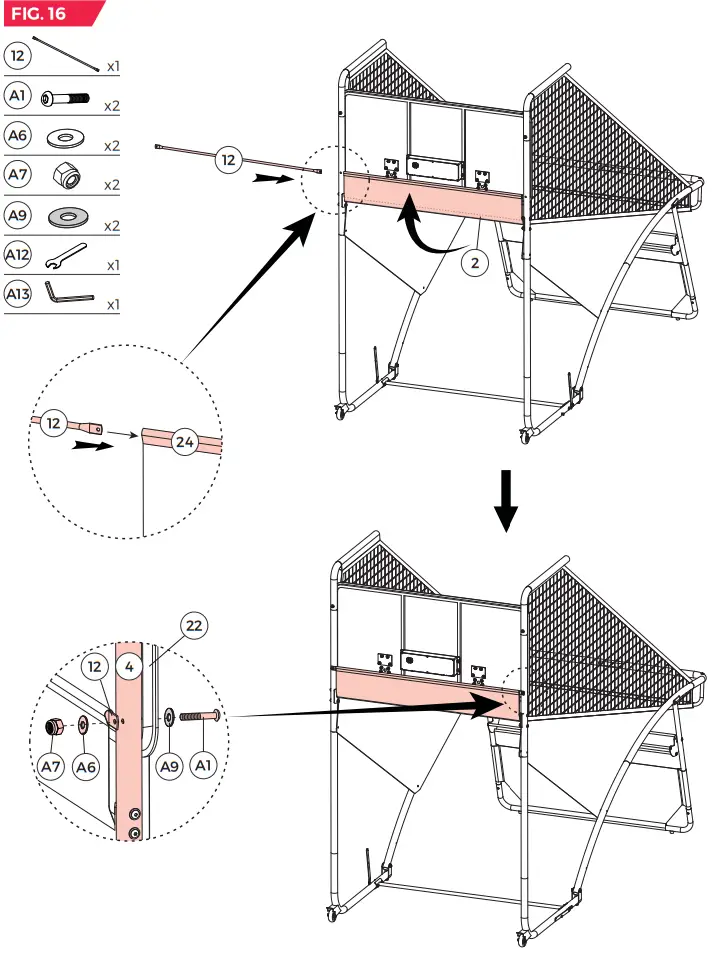 FIG. 16

12 x1
A1 x2
A6 x2
A7 x2
A9 x2
A12 x1
A13 x1

12
2
12
24

22
12
4
A7
A6
A9
A1