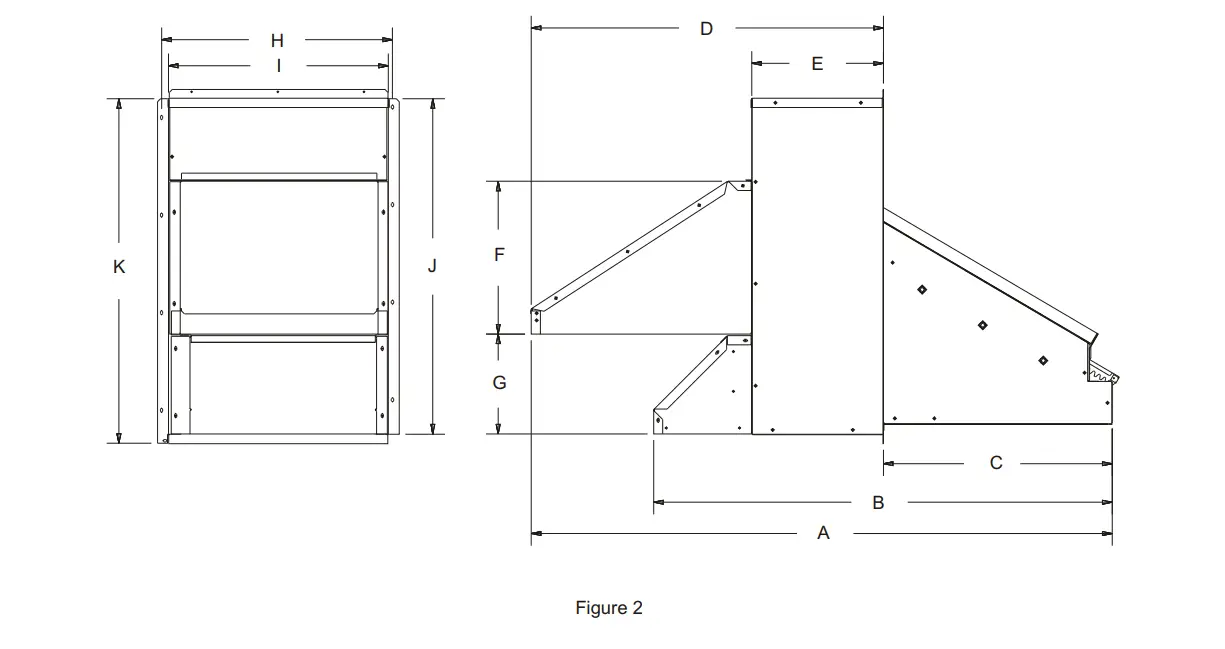 H
I
K
J
D
E
F
G
C
B
A

Figure 2