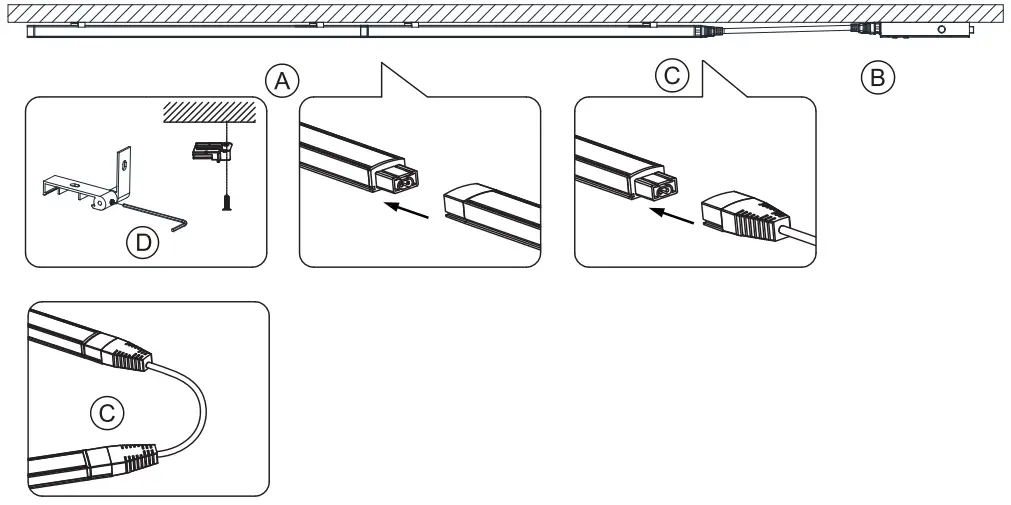 A
C
B
D
C