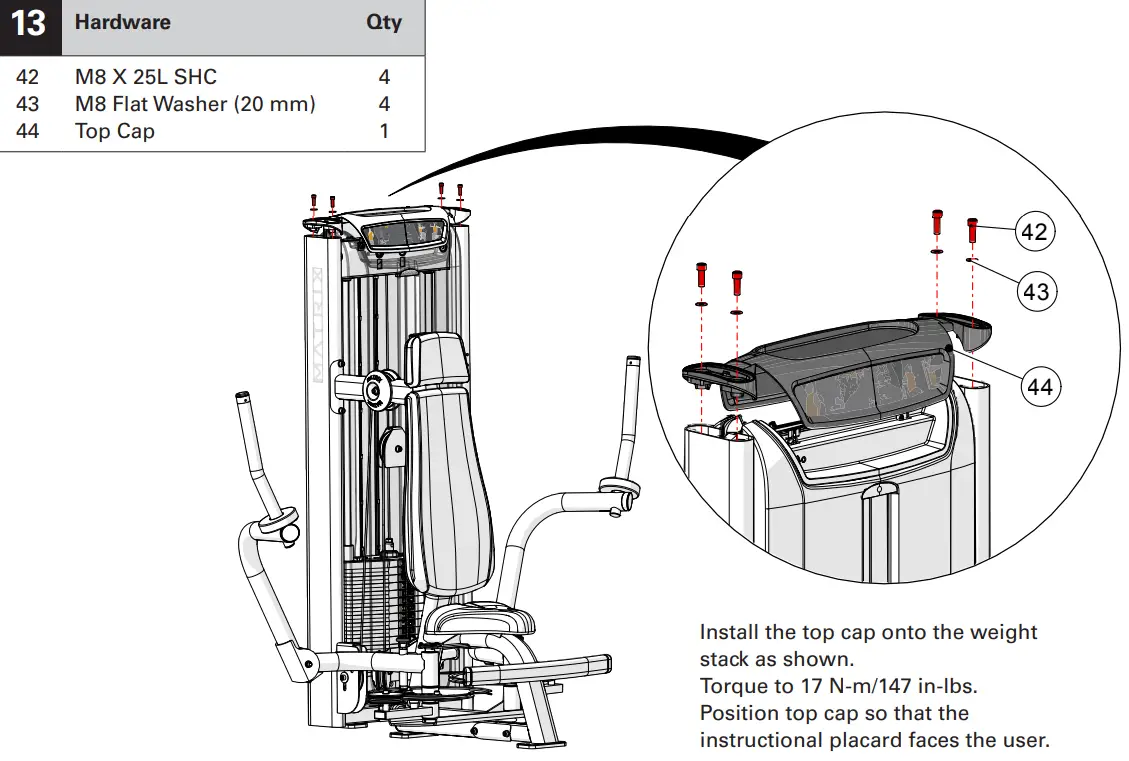 | 13 | Hardware | Qty |
|---|---|---|
| 42 | M8 X 25L SHC | 4 |
| 43 | M8 Flat Washer (20 mm) | 4 |
| 44 | Top Cap | 1 |

MATRIX

42
43
44

Install the top cap onto the weight stack as shown.
Torque to 17 N-m/147 in-lbs.
Position top cap so that the instructional placard faces the user.