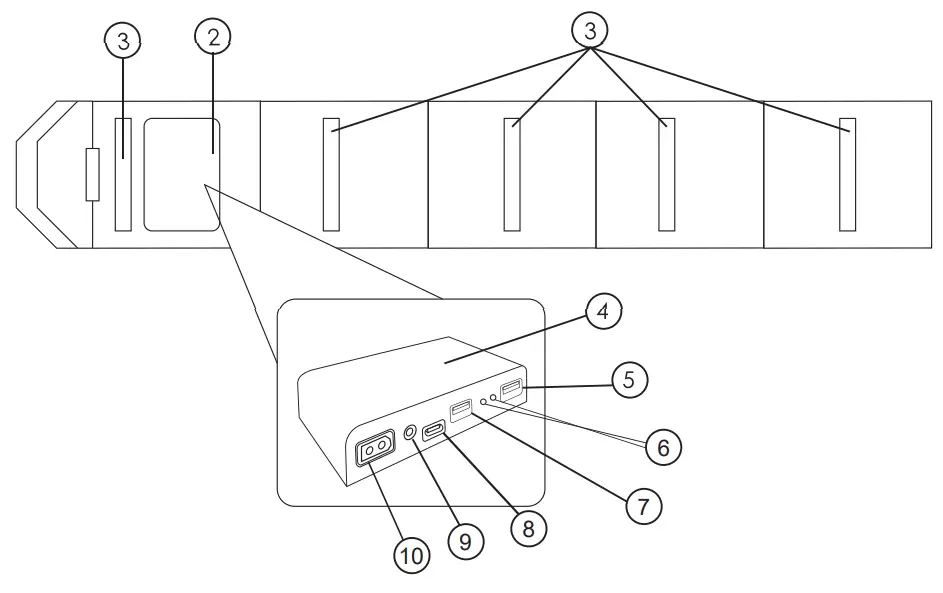 3
2
3
4
5
6
7
8
9
10