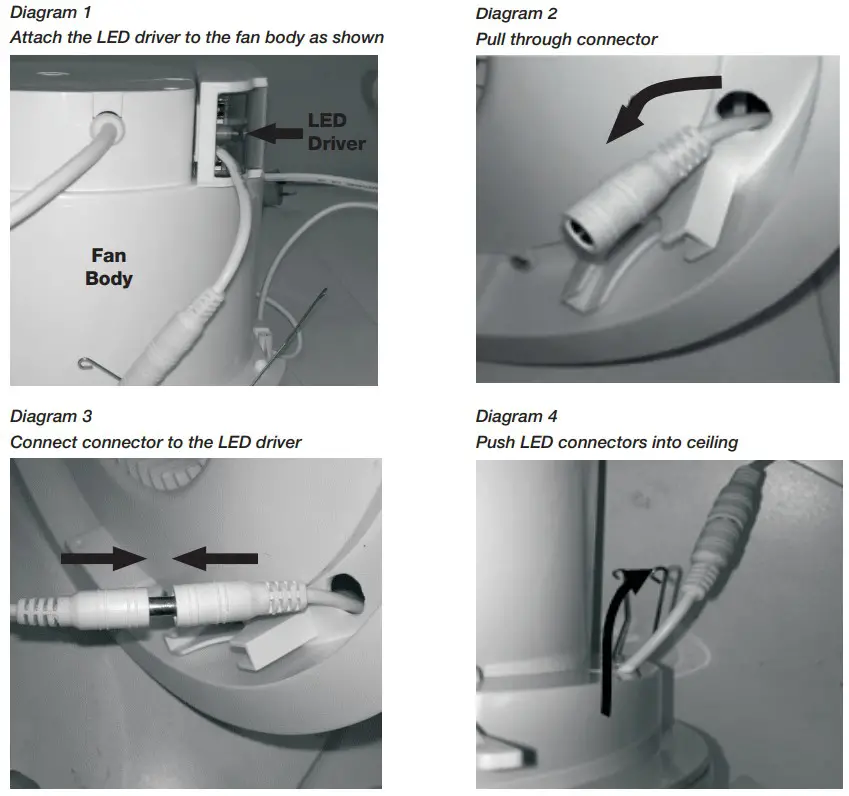 Diagram 1
Attach the LED driver to the fan body as shown

LED Driver

Fan Body

Diagram 2
Pull through connector

Diagram 3
Connect connector to the LED driver

Diagram 4
Push LED connectors into ceiling