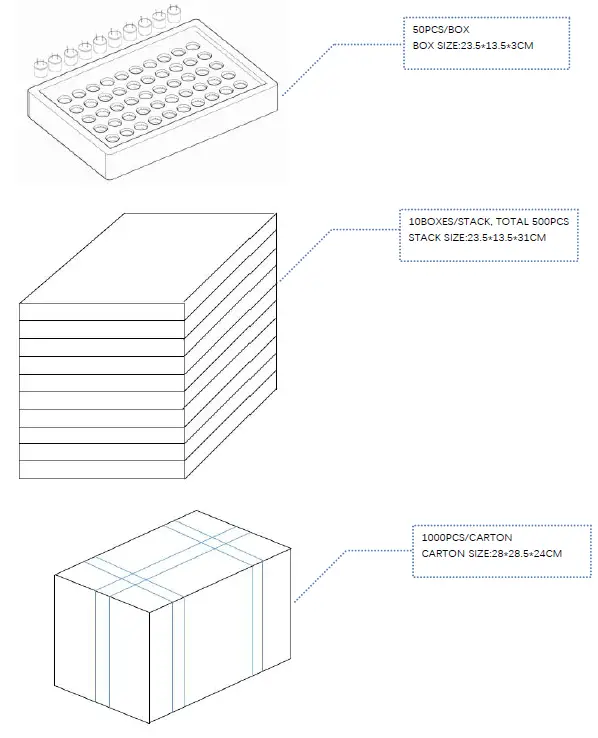 50PCS/BOX
BOX SIZE:23.5*13.5*3CM

10BOXES/STACK, TOTAL 500PCS
STACK SIZE:23.5*13.5*31CM

1000PCS/CARTON
CARTON SIZE:28*28.5*24CM