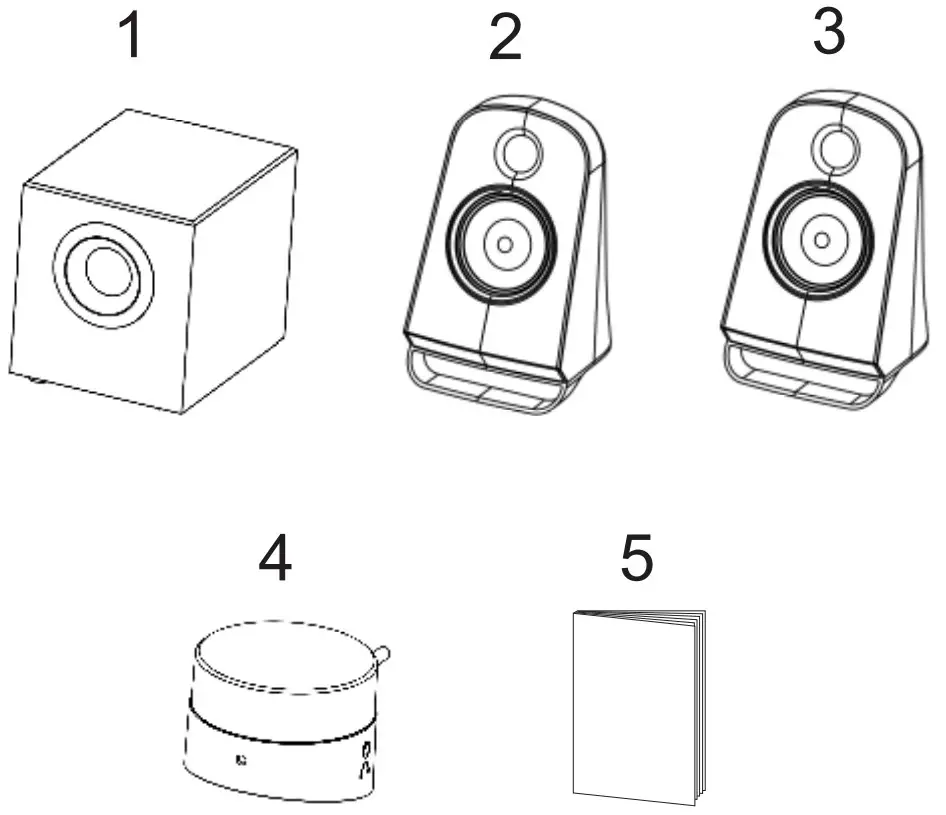 1
2
3
4
5