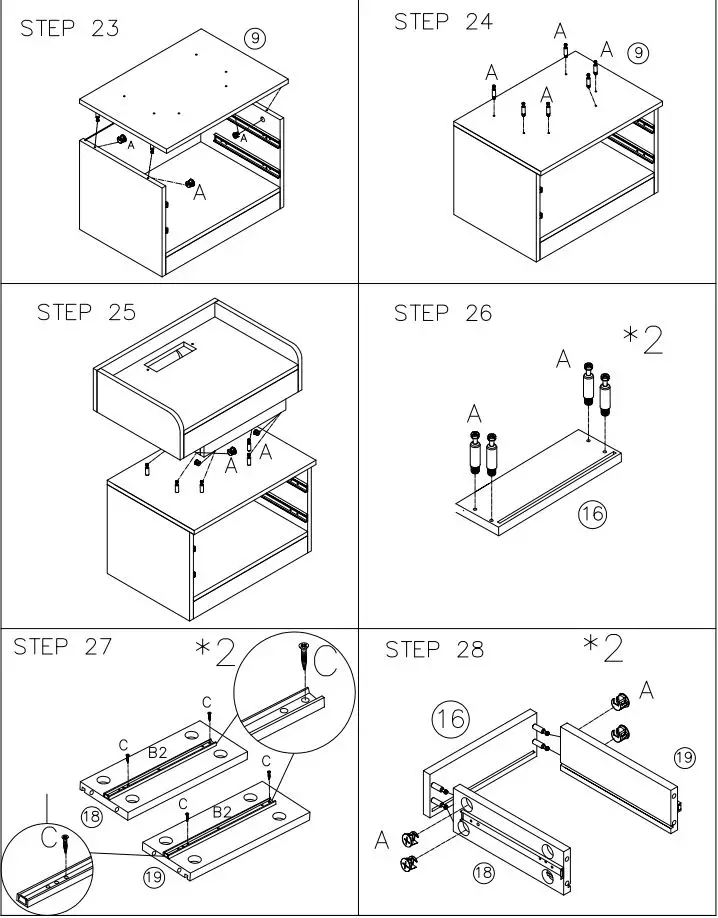 STEP 23
9
A
A
A

STEP 24
A
A
A
A
9

STEP 25
A
A

STEP 26
*2
A
A
16

STEP 27
*2
C
C
C
B2
C
C
B2
18
19
C

STEP 28
*2
16
A
19
A
18