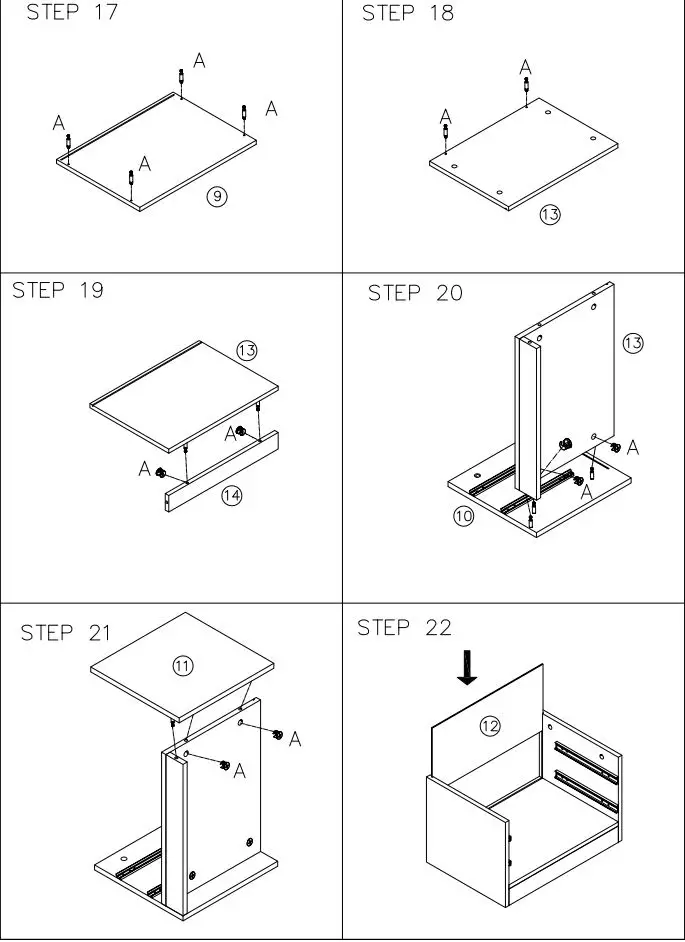 STEP 17

A
A
A
A
9

STEP 18

A
A
13

STEP 19

13
A
A
14

STEP 20

13
A
A
10

STEP 21

11
A
A

STEP 22

12