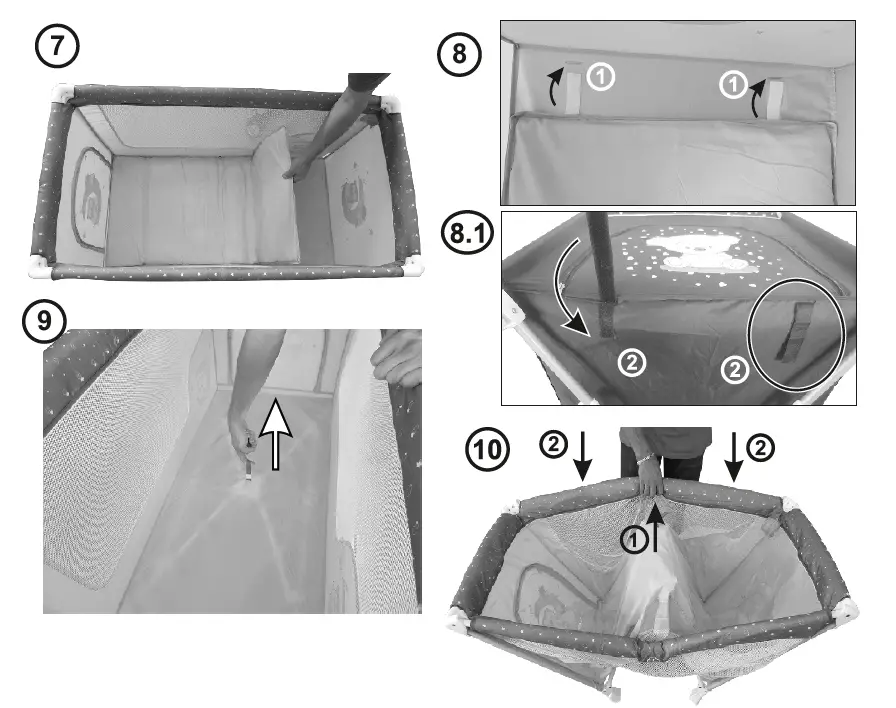 7

8

1

1

8.1

2

2

9

10

2

2

1