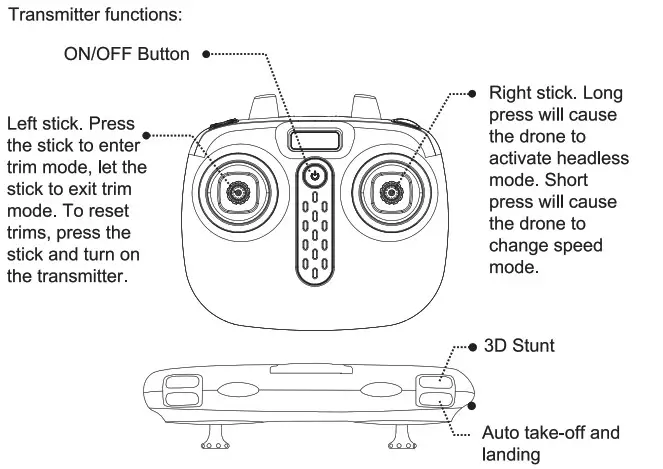 Transmitter functions:

ON/OFF Button

Left stick. Press the stick to enter trim mode, let the stick to exit trim mode. To reset trims, press the stick and turn on the transmitter.

Right stick. Long press will cause the drone to activate headless mode. Short press will cause the drone to change speed mode.

3D Stunt

Auto take-off and landing