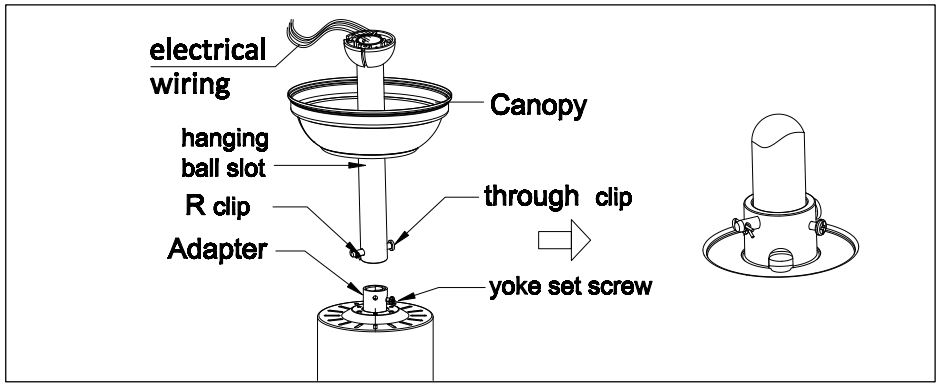 electrical wiring

Canopy

hanging ball slot

R clip

through clip

Adapter

yoke set screw