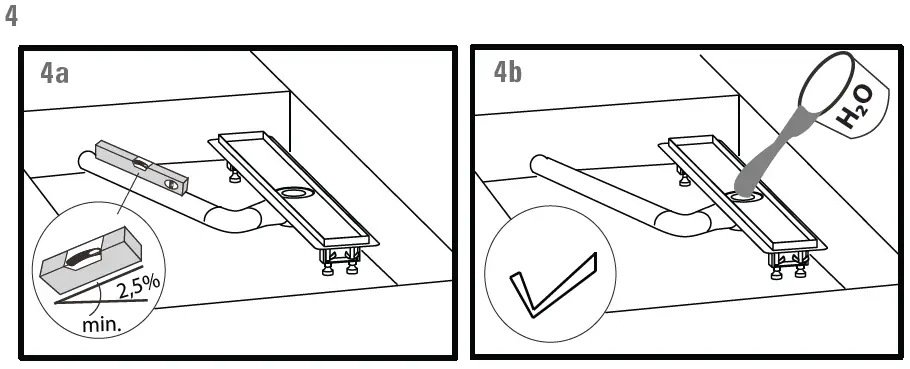 4

4a

2,5%

min.

4b

$H_2O$