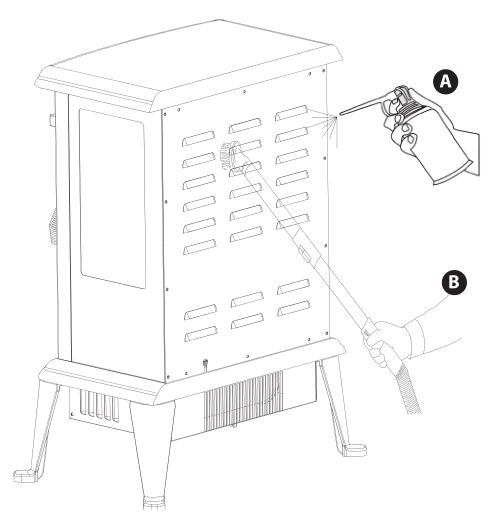 A

B