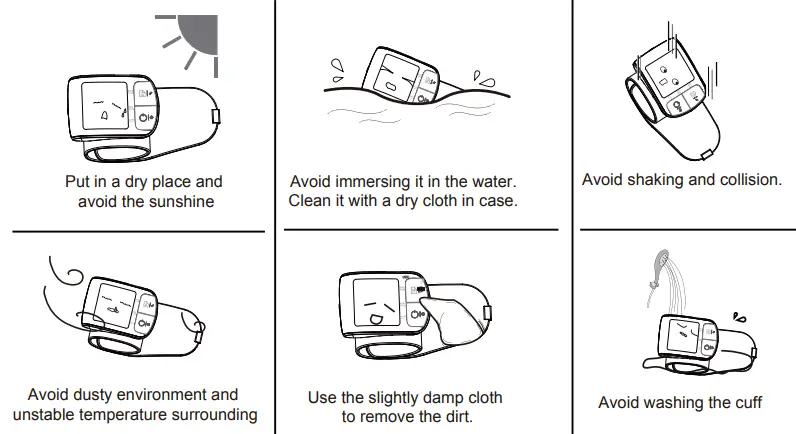 Put in a dry place and avoid the sunshine

Avoid immersing it in the water. Clean it with a dry cloth in case.

Avoid shaking and collision.

Avoid dusty environment and unstable temperature surrounding

Use the slightly damp cloth to remove the dirt.

Avoid washing the cuff