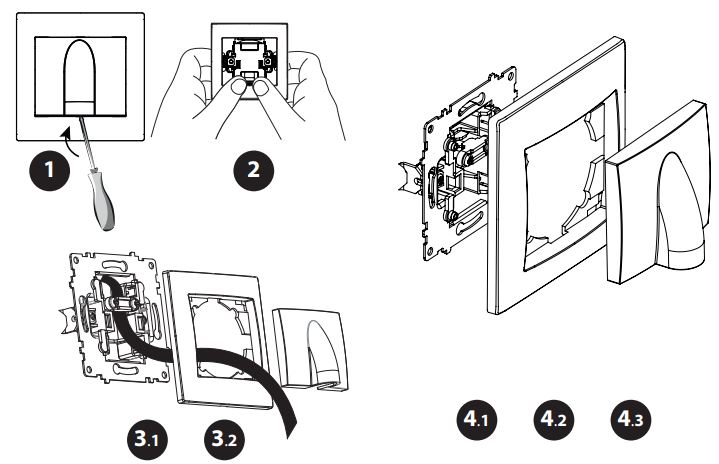 1

2

3.1

3.2

4.1

4.2

4.3