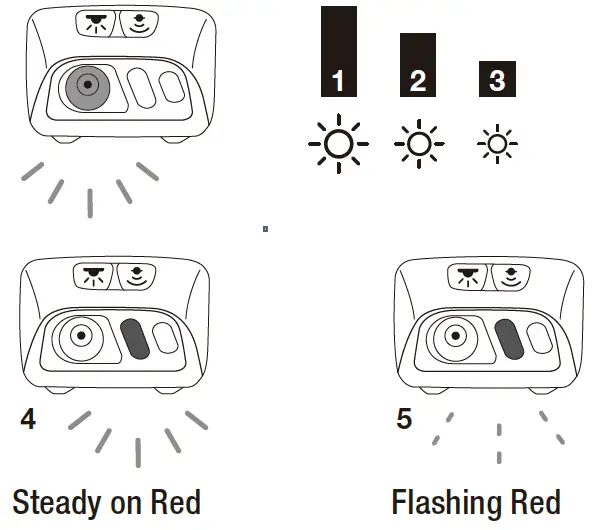 1
2
3
4
Steady on Red
5
Flashing Red