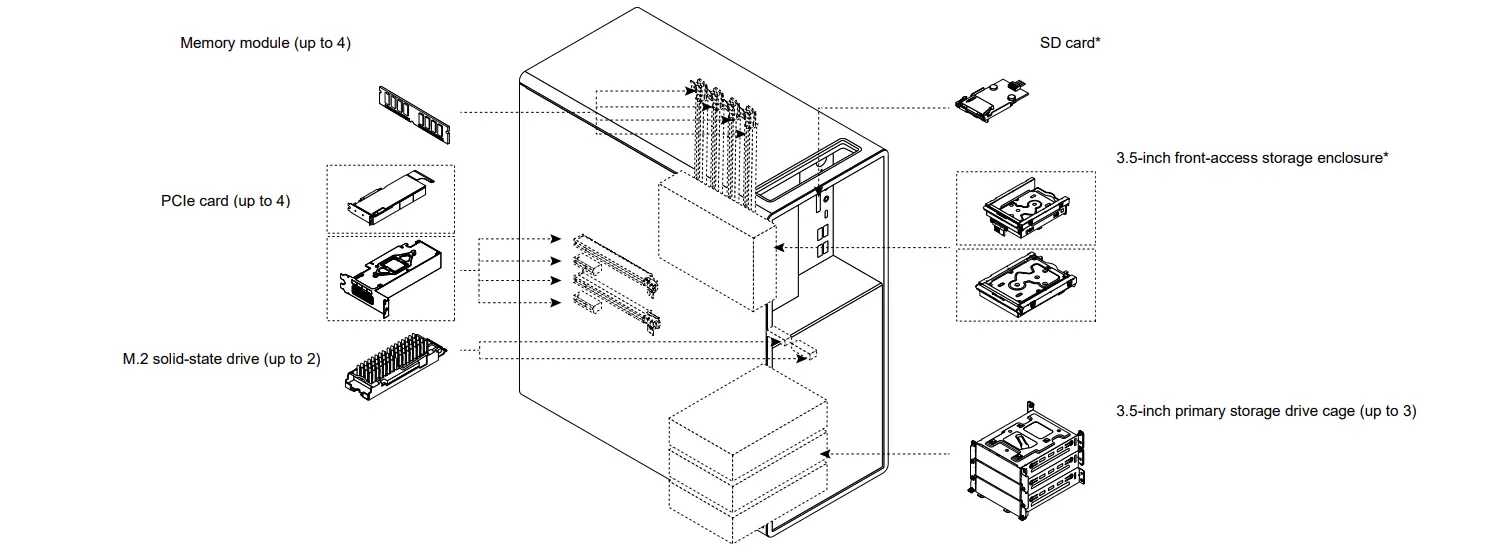 Memory module (up to 4)

PCIe card (up to 4)

M.2 solid-state drive (up to 2)

SD card*

3.5-inch front-access storage enclosure*

3.5-inch primary storage drive cage (up to 3)