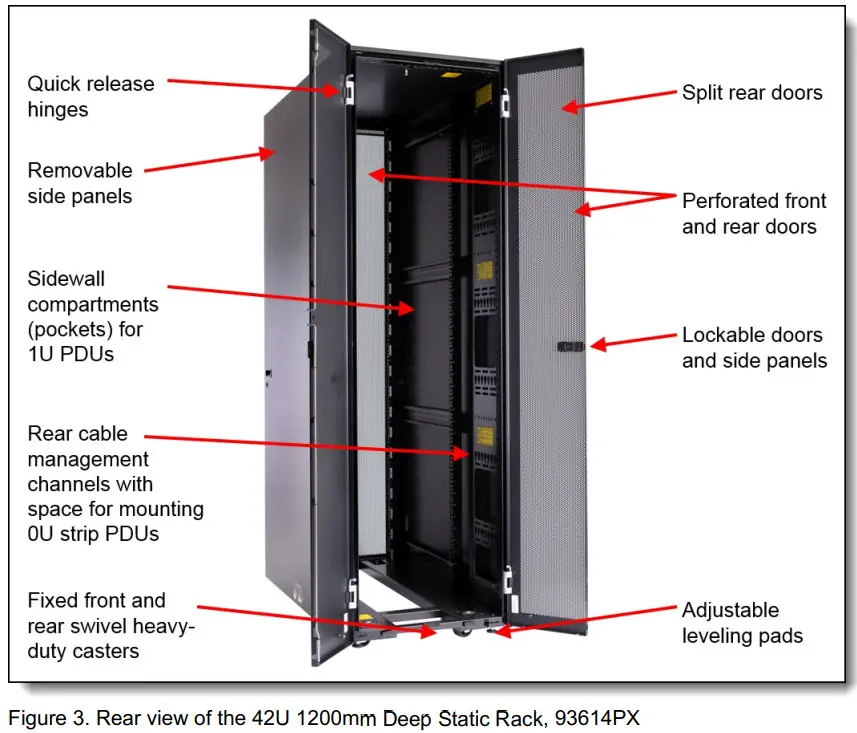 Quick release hinges

Removable side panels

Sidewall compartments (pockets) for 1U PDUs

Rear cable management channels with space for mounting 0U strip PDUs

Fixed front and rear swivel heavy-duty casters

Split rear doors

Perforated front and rear doors

Lockable doors and side panels

Adjustable leveling pads

Figure 3. Rear view of the 42U 1200mm Deep Static Rack, 93614PX