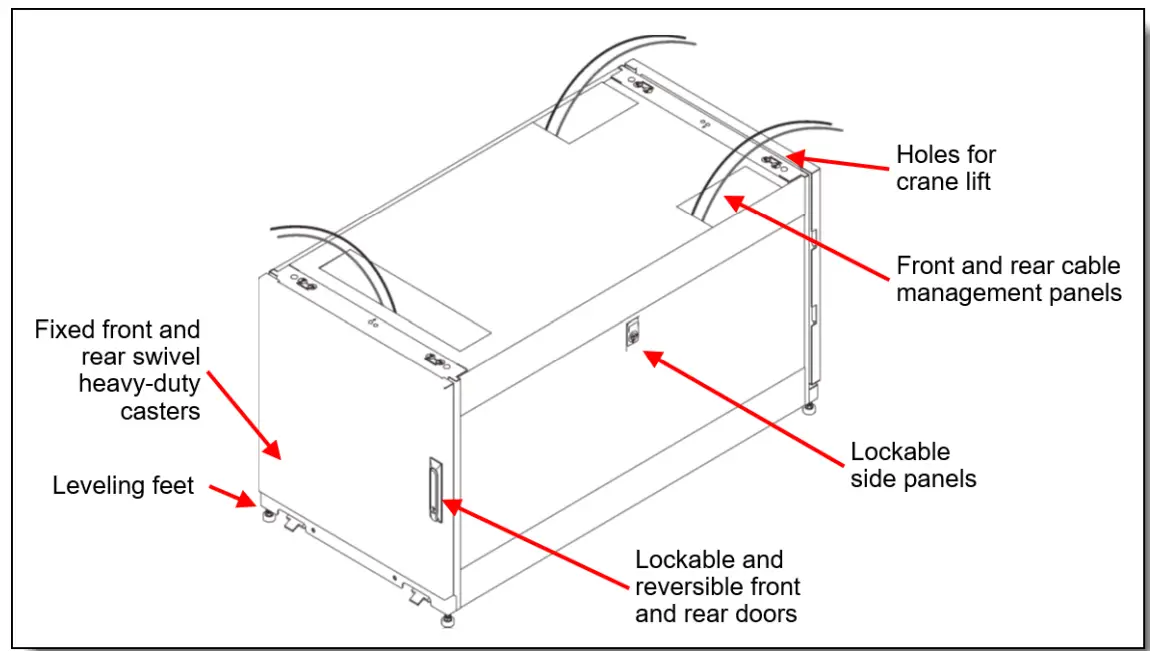 Holes for crane lift

Front and rear cable management panels

Fixed front and rear swivel heavy-duty casters

Leveling feet

Lockable side panels

Lockable and reversible front and rear doors