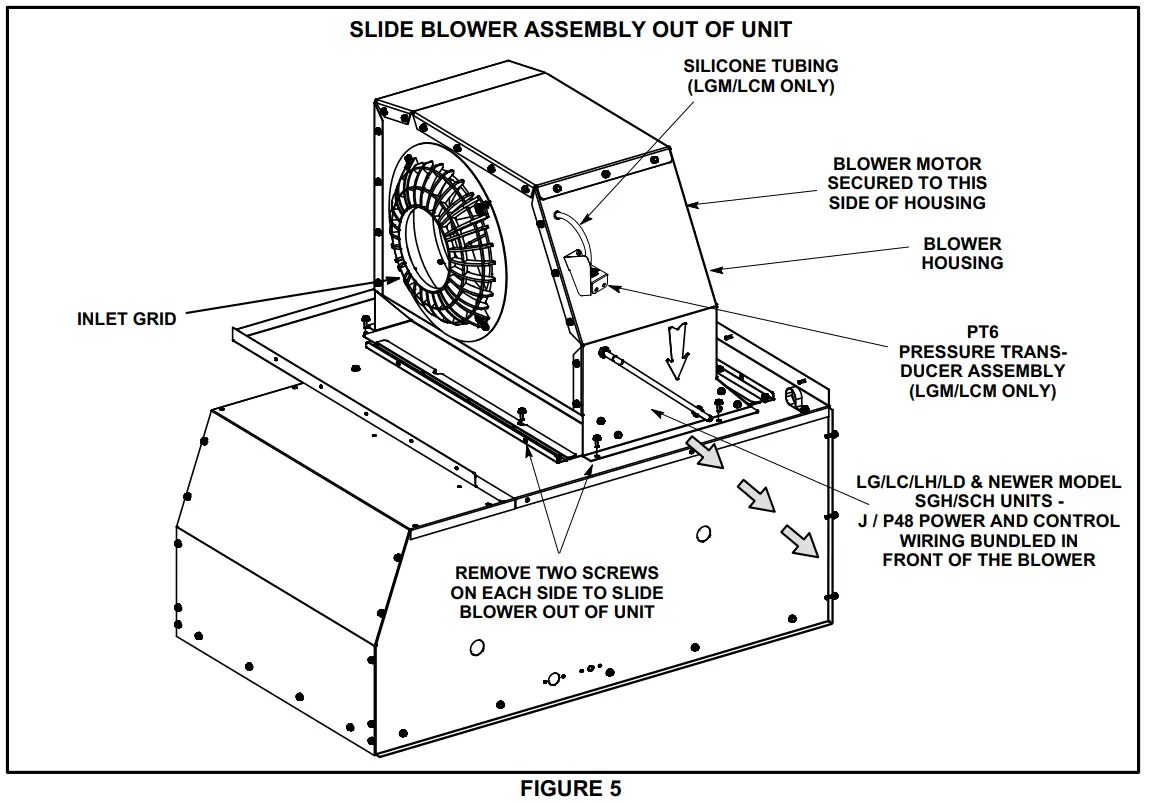 SLIDE BLOWER ASSEMBLY OUT OF UNIT

SILICONE TUBING (LGM/LCM ONLY)

BLOWER MOTOR SECURED TO THIS SIDE OF HOUSING

BLOWER HOUSING

INLET GRID

PT6 PRESSURE TRANSDUCER ASSEMBLY (LGM/LCM ONLY)

LG/LC/LH/LD & NEWER MODEL SGH/SCH UNITS - J / P48 POWER AND CONTROL WIRING BUNDLED IN FRONT OF THE BLOWER

REMOVE TWO SCREWS ON EACH SIDE TO SLIDE BLOWER OUT OF UNIT

FIGURE 5