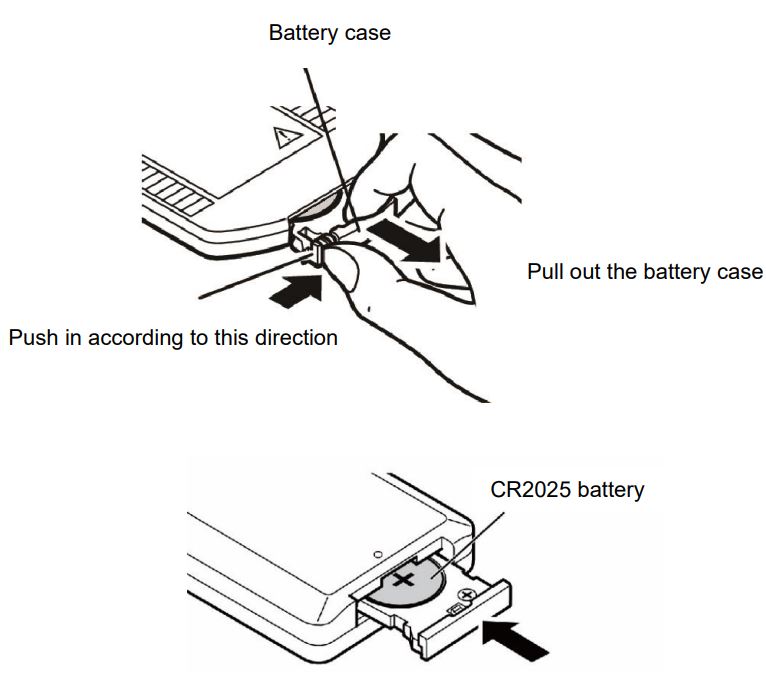 Battery case

Pull out the battery case

Push in according to this direction

CR2025 battery

+