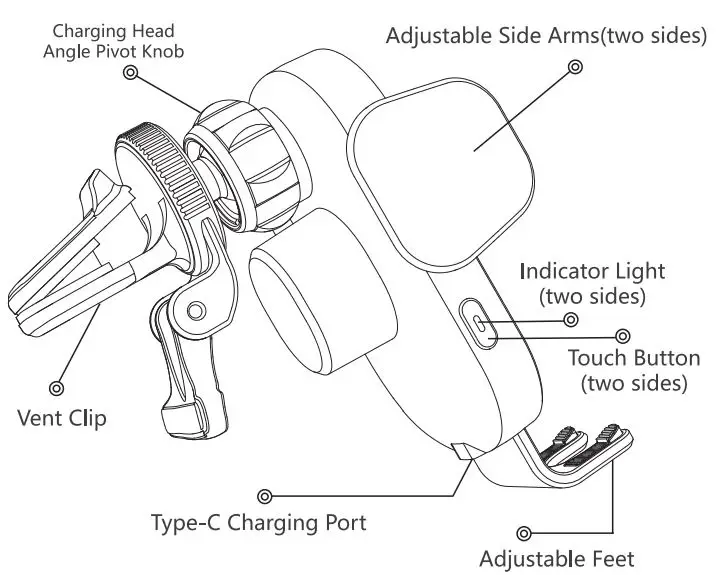 Charging Head
Angle Pivot Knob

Adjustable Side Arms(two sides)

Indicator Light
(two sides)

Touch Button
(two sides)

Vent Clip

Type-C Charging Port

Adjustable Feet