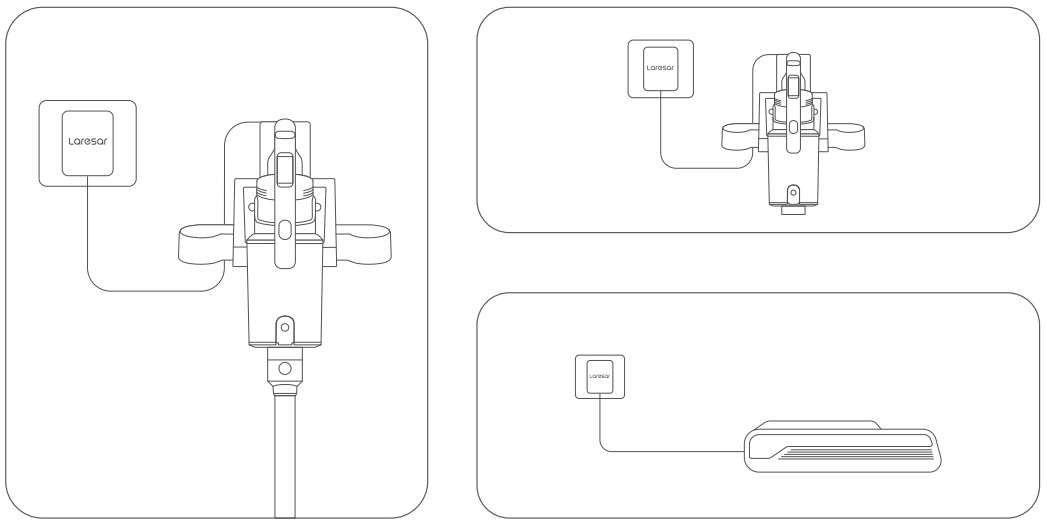 Laresar

Laresar

Laresar