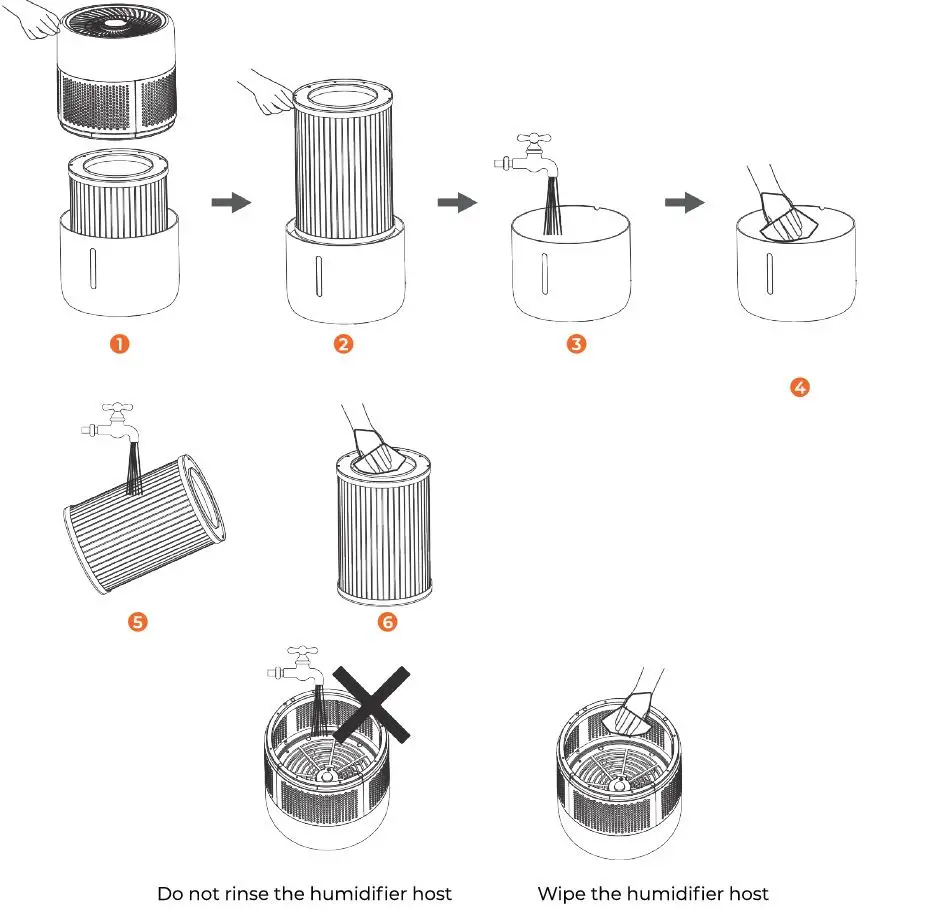 1

2

3

4

5

6

Do not rinse the humidifier host

Wipe the humidifier host