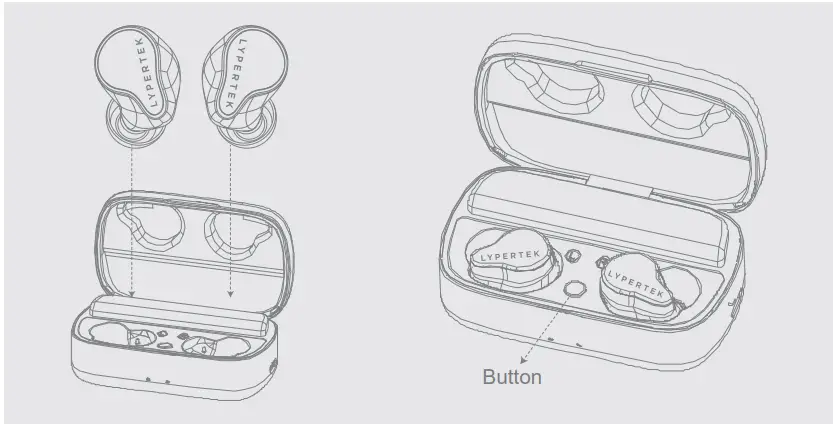 LYPERTEK
LYPERTEK
LYPERTEK
LYPERTEK
Button