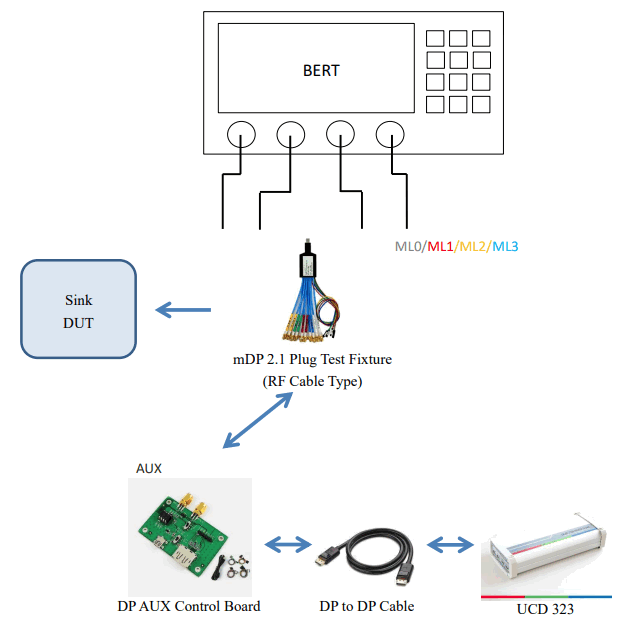 BERT

ML0/ML1/ML2/ML3

Sink
DUT

mDP 2.1 Plug Test Fixture
(RF Cable Type)

AUX

DP AUX Control Board

DP to DP Cable

UCD 323