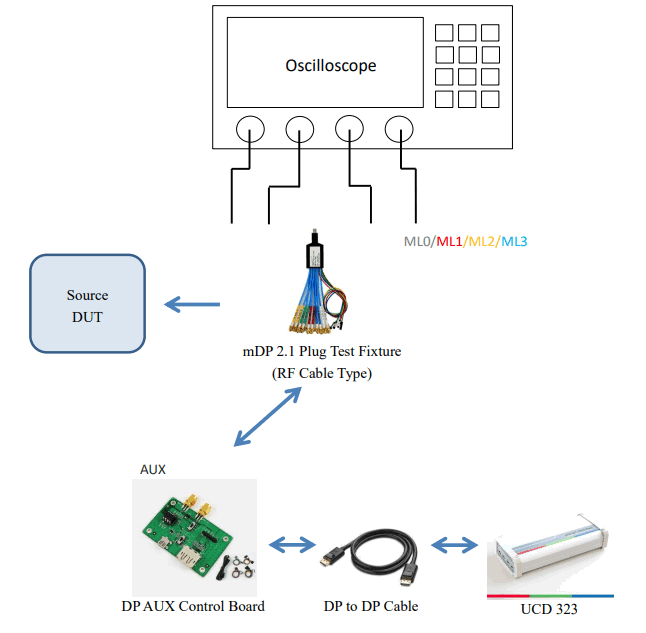 Oscilloscope

ML0/ML1/ML2/ML3

Source
DUT

mDP 2.1 Plug Test Fixture
(RF Cable Type)

AUX

DP AUX Control Board

DP to DP Cable

UCD 323