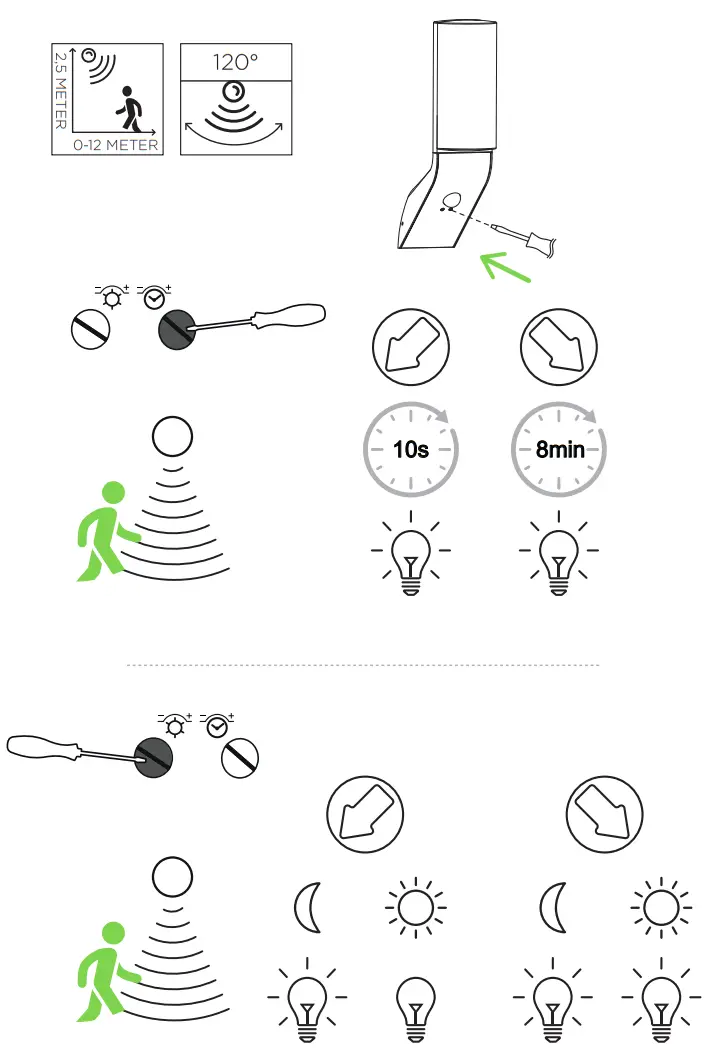 2.5 METER
0-12 METER
120°
10s
8min