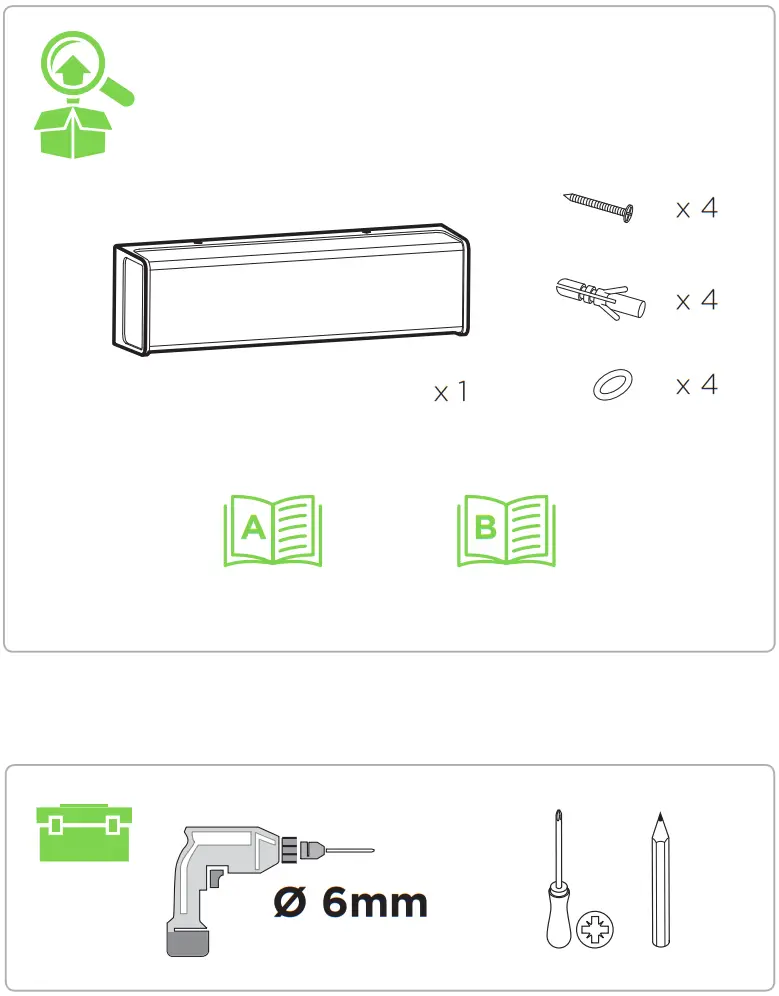 x 4

x 4

x 1

x 4

A

B

Ø 6mm