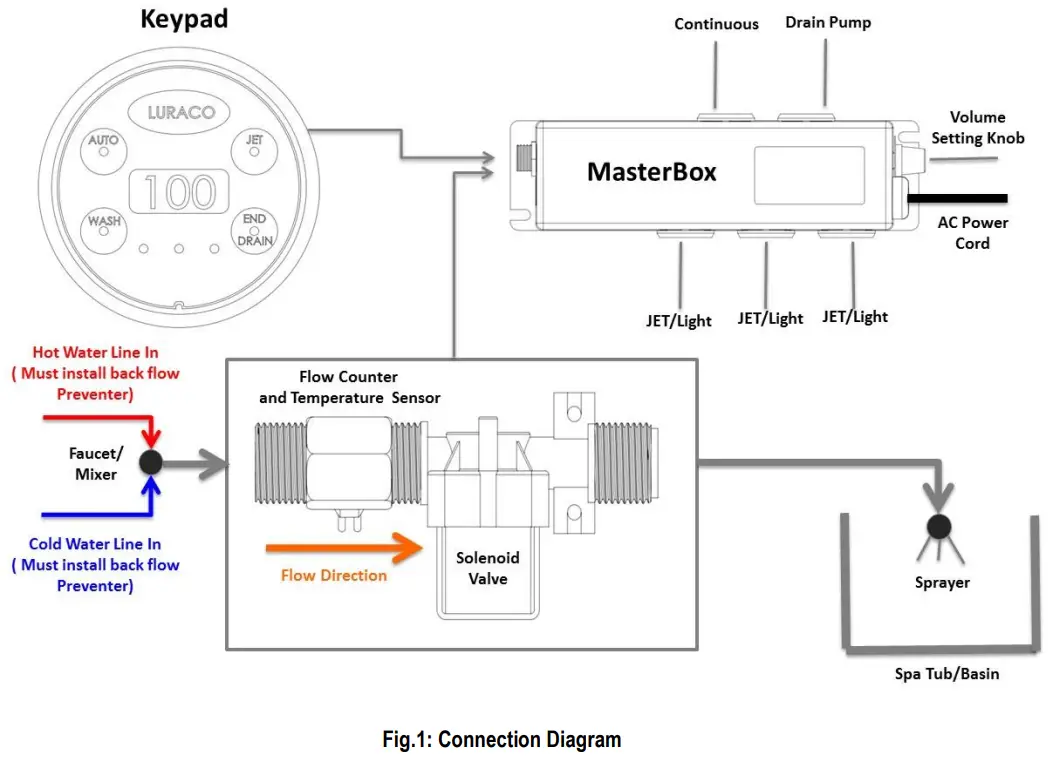 Keypad

LURACO
AUTO
JET
100
WASH
END DRAIN

Continuous
Drain Pump
Volume Setting Knob
MasterBox
AC Power Cord
JET/Light
JET/Light
JET/Light

Hot Water Line In ( Must install back flow Preventer)
Faucet/ Mixer
Cold Water Line In ( Must install back flow Preventer)

Flow Counter and Temperature Sensor
Flow Direction
Solenoid Valve

Sprayer
Spa Tub/Basin

Fig.1: Connection Diagram