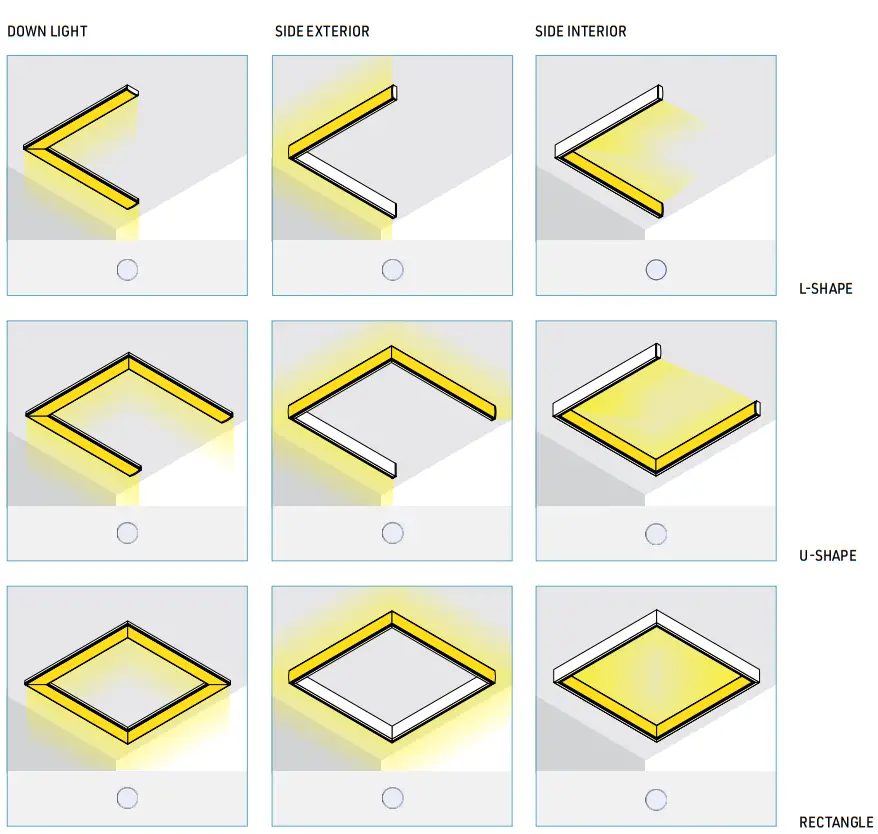 DOWN LIGHT

SIDE EXTERIOR

SIDE INTERIOR

L-SHAPE

U-SHAPE

RECTANGLE