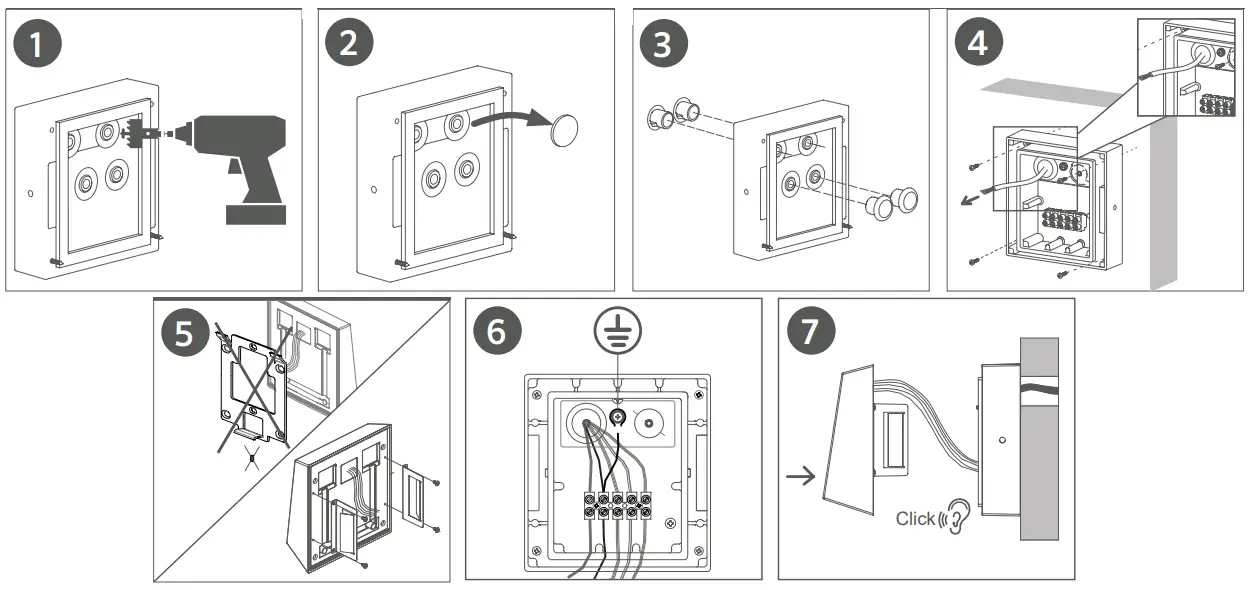 1

2

3

4

5

6

7

Click