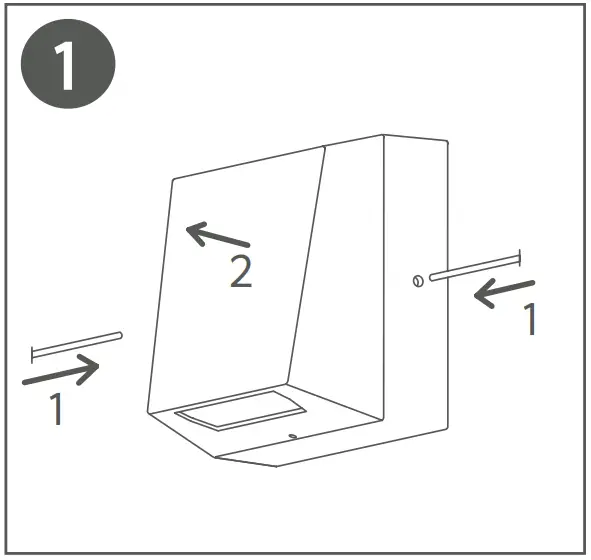 1

2

1

1