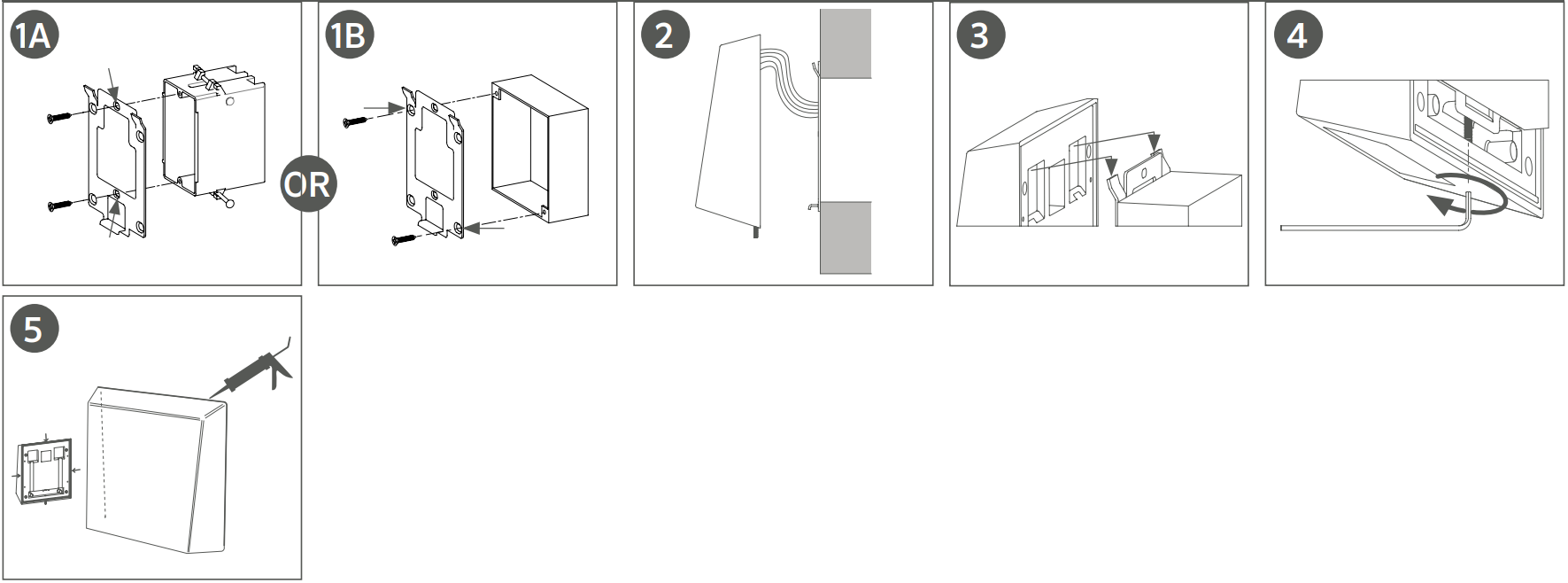 1A

OR

1B

2

3

4

5