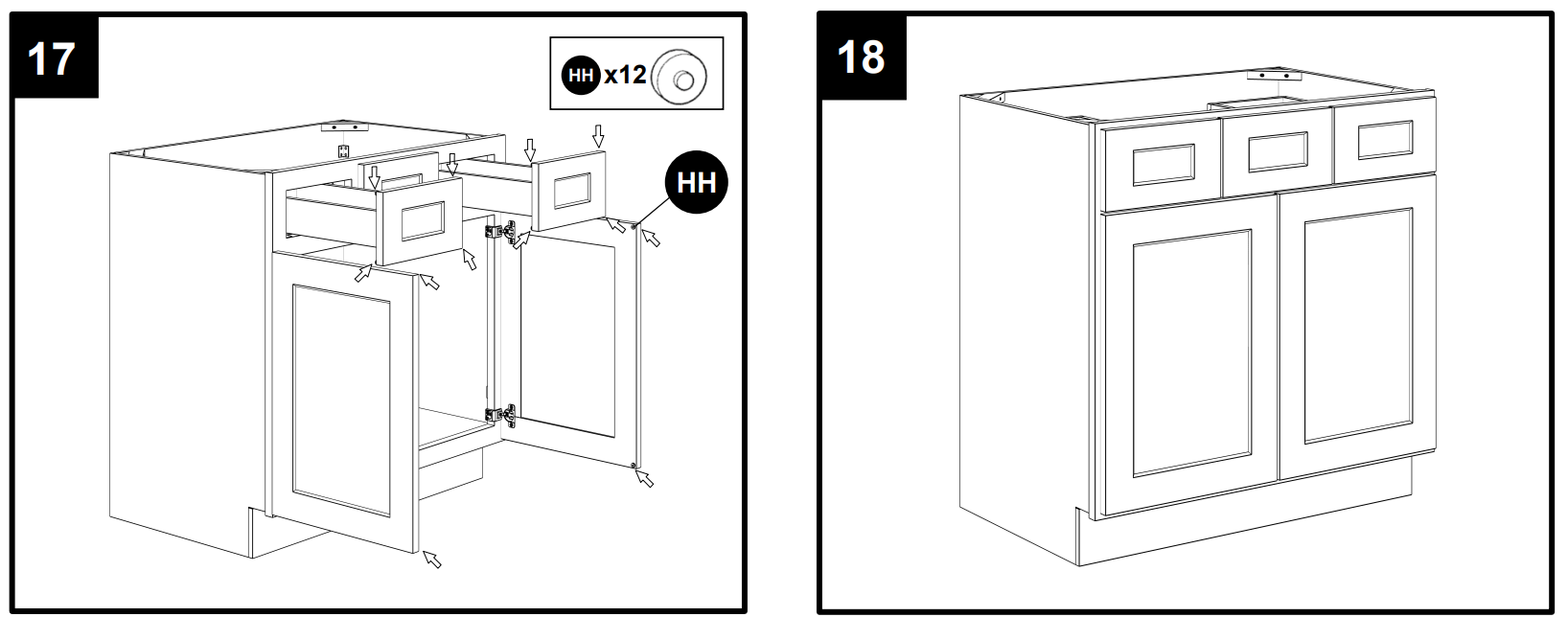 17

HH x12

HH

18