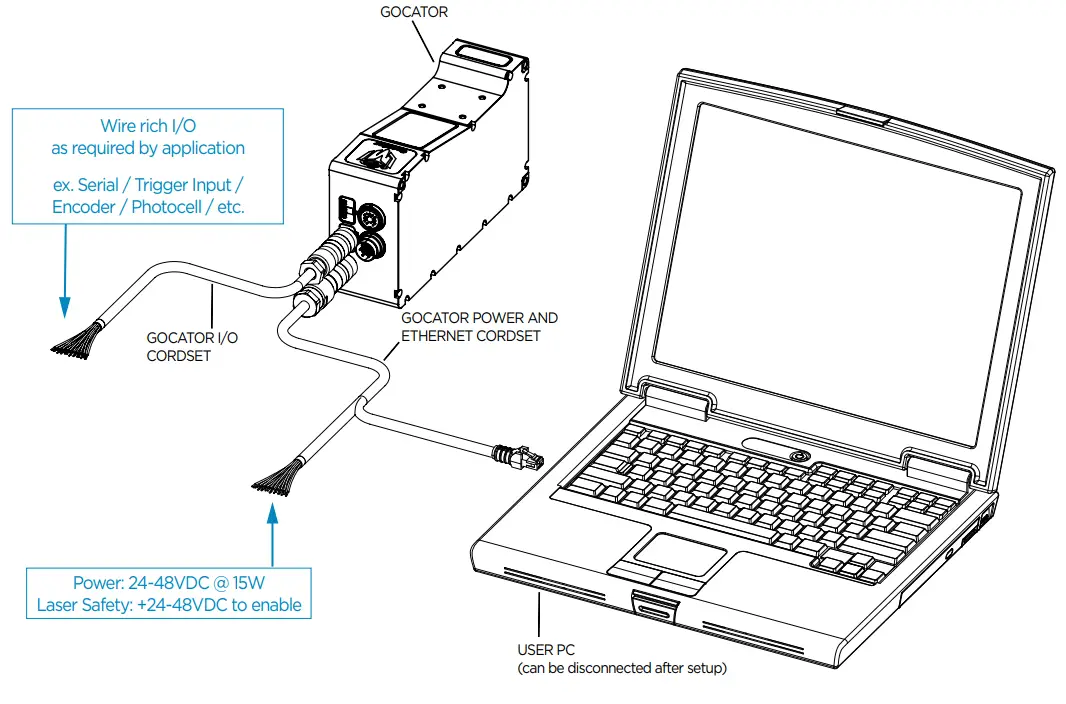 GOCATOR

Wire rich I/O
as required by application

ex. Serial / Trigger Input /
Encoder / Photocell / etc.

GOCATOR I/O
CORDSET

GOCATOR POWER AND
ETHERNET CORDSET

Power: 24-48VDC @ 15W
Laser Safety: +24-48VDC to enable

USER PC
(can be disconnected after setup)